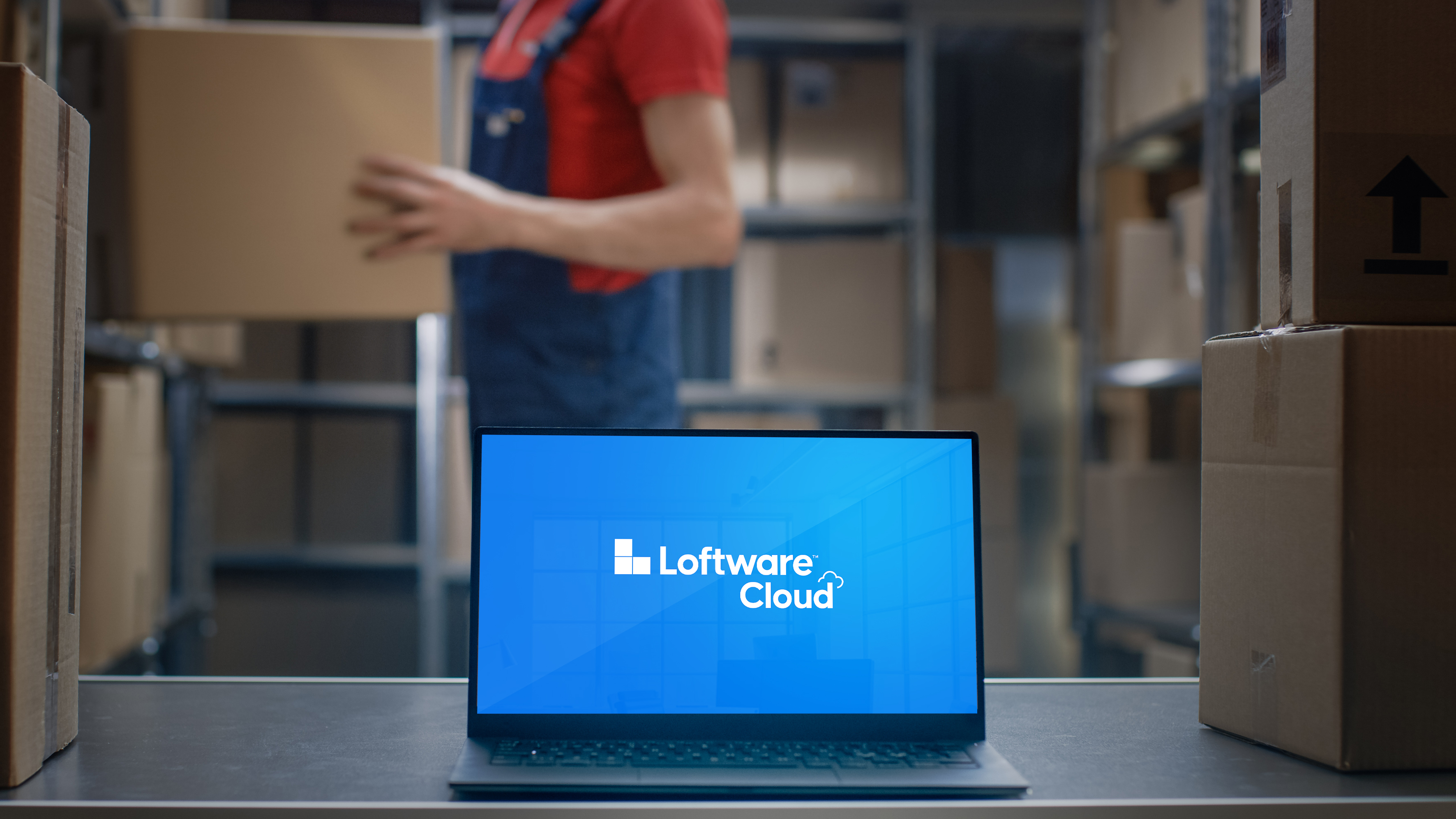 Loftware™
Cloud